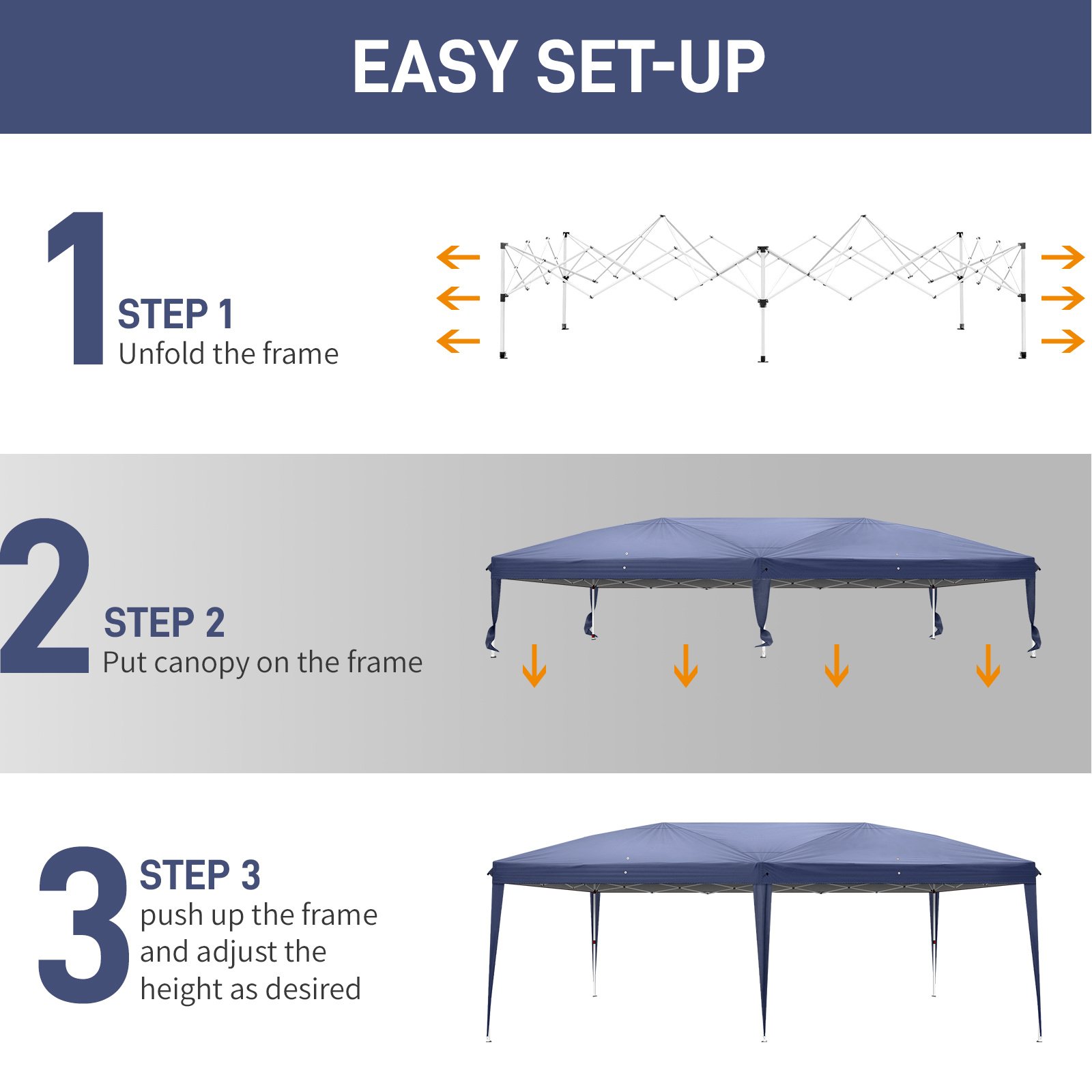 EASY SET-UP

1

STEP 1
Unfold the frame

2

STEP 2
Put canopy on the frame

3

STEP 3
push up the frame and adjust the height as desired